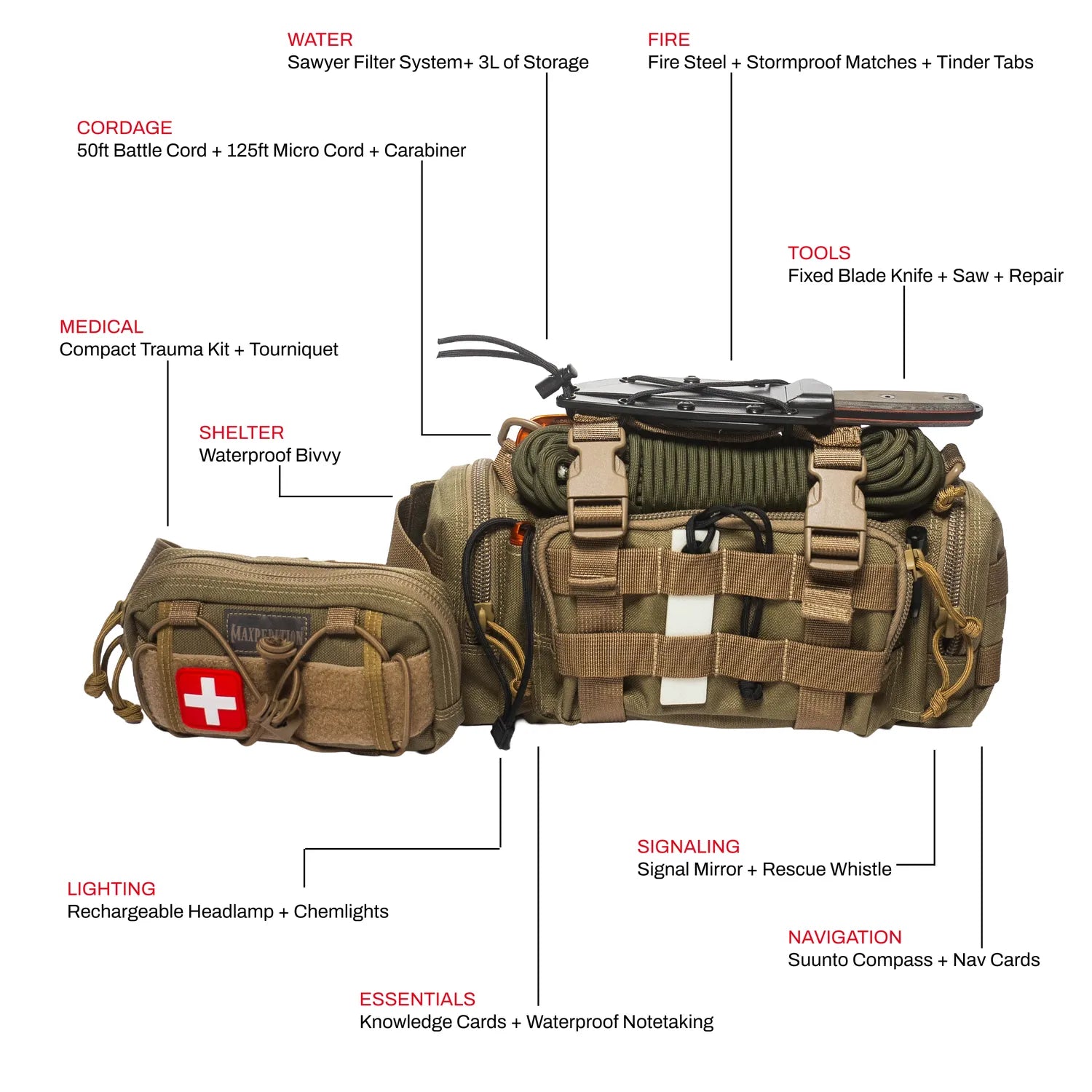 WATER
Sawyer Filter System+ 3L of Storage

FIRE
Fire Steel + Stormproof Matches + Tinder Tabs

CORDAGE
50ft Battle Cord + 125ft Micro Cord + Carabiner

TOOLS
Fixed Blade Knife + Saw + Repair

MEDICAL
Compact Trauma Kit + Tourniquet

SHELTER
Waterproof Bivvy

MAXPEDITION

SIGNALING
Signal Mirror + Rescue Whistle

LIGHTING
Rechargeable Headlamp + Chemlights

NAVIGATION
Suunto Compass + Nav Cards

ESSENTIALS
Knowledge Cards + Waterproof Notetaking